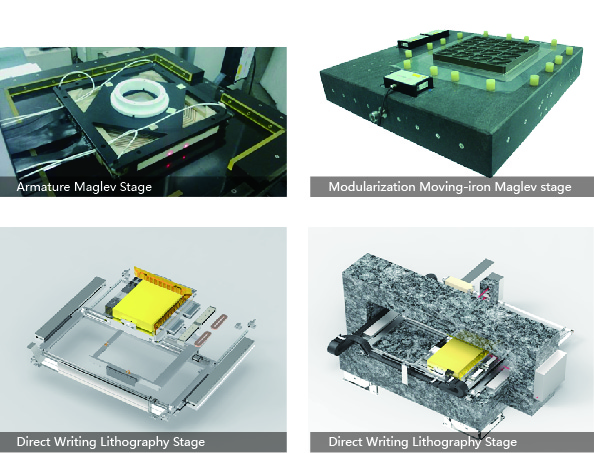 Armature Maglev Stage

Modularization Moving-iron Maglev stage

Direct Writing Lithography Stage

Direct Writing Lithography Stage